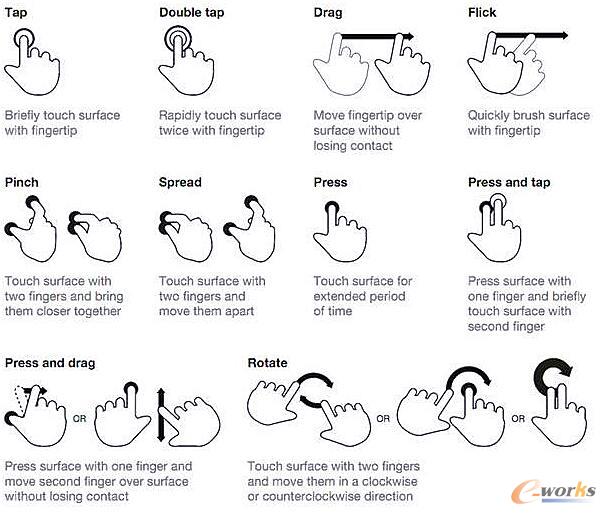 Tap

Briefly touch surface with fingertip

Double tap

Rapidly touch surface twice with fingertip

Drag

Move fingertip over surface without losing contact

Flick

Quickly brush surface with fingertip

Pinch

Touch surface with two fingers and bring them closer together

Spread

Touch surface with two fingers and move them apart

Press

Touch surface for extended period of time

Press and tap

Press surface with one finger and briefly touch surface with second finger

Press and drag

OR

Press surface with one finger and move second finger over surface without losing contact

Rotate

OR

OR

Touch surface with two fingers and move them in a clockwise or counterclockwise direction

e-works