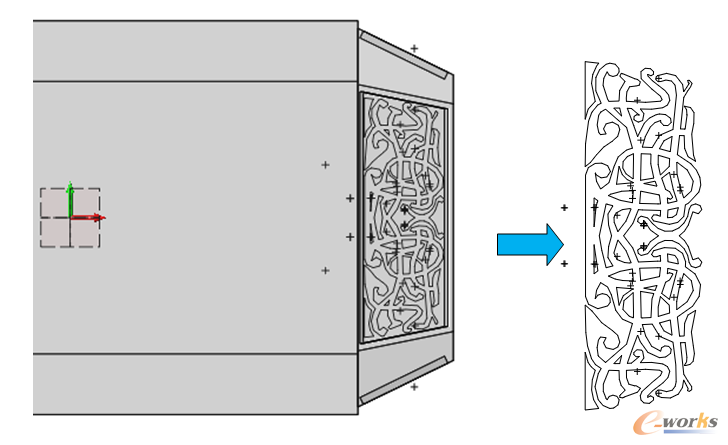 e-works